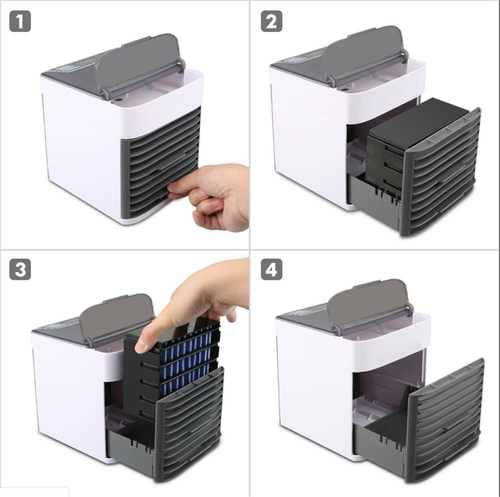 1

2

3

4